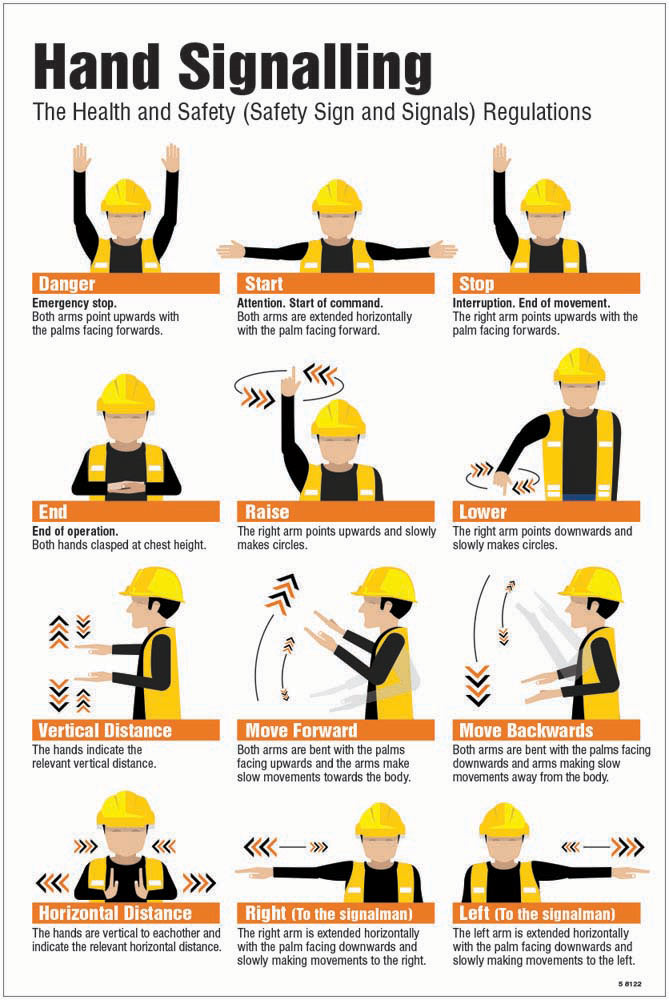 Hand Signalling

The Health and Safety (Safety Sign and Signals) Regulations

Danger

Emergency stop.
Both arms point upwards with the palms facing forwards.

Start

Attention. Start of command.
Both arms are extended horizontally with the palm facing forward.

Stop

Interruption. End of movement.
The right arm points upwards with the palm facing forwards.

End

End of operation.
Both hands clasped at chest height.

Raise

The right arm points upwards and slowly makes circles.

Lower

The right arm points downwards and slowly makes circles.

Vertical Distance

The hands indicate the relevant vertical distance.

Move Forward

Both arms are bent with the palms facing upwards and the arms make slow movements towards the body.

Move Backwards

Both arms are bent with the palms facing downwards and arms making slow movements away from the body.

Horizontal Distance

The hands are vertical to eachother and indicate the relevant horizontal distance.

Right (To the signalman)

The right arm is extended horizontally with the palm facing downwards and slowly making movements to the right.

Left (To the signalman)

The left arm is extended horizontally with the palm facing downwards and slowly making movements to the left.

S 8122