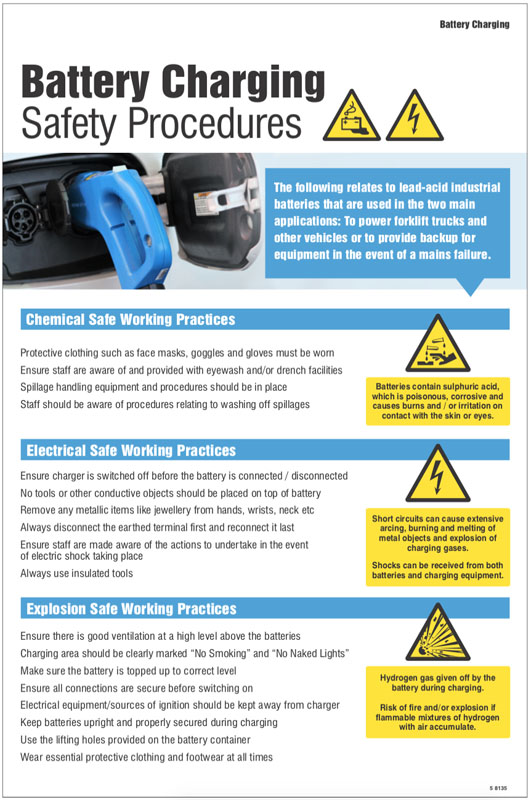 Battery Charging

Battery Charging
Safety Procedures

The following relates to lead-acid industrial batteries that are used in the two main applications: To power forklift trucks and other vehicles or to provide backup for equipment in the event of a mains failure.

Chemical Safe Working Practices

Protective clothing such as face masks, goggles and gloves must be worn
Ensure staff are aware of and provided with eyewash and/or drench facilities
Spillage handling equipment and procedures should be in place
Staff should be aware of procedures relating to washing off spillages

Batteries contain sulphuric acid, which is poisonous, corrosive and causes burns and / or irritation on contact with the skin or eyes.

Electrical Safe Working Practices

Ensure charger is switched off before the battery is connected / disconnected
No tools or other conductive objects should be placed on top of battery
Remove any metallic items like jewellery from hands, wrists, neck etc
Always disconnect the earthed terminal first and reconnect it last
Ensure staff are made aware of the actions to undertake in the event of electric shock taking place
Always use insulated tools

Short circuits can cause extensive arcing, burning and melting of metal objects and explosion of charging gases.

Shocks can be received from both batteries and charging equipment.

Explosion Safe Working Practices

Ensure there is good ventilation at a high level above the batteries
Charging area should be clearly marked “No Smoking” and “No Naked Lights”
Make sure the battery is topped up to correct level
Ensure all connections are secure before switching on
Electrical equipment/sources of ignition should be kept away from charger
Keep batteries upright and properly secured during charging
Use the lifting holes provided on the battery container
Wear essential protective clothing and footwear at all times

Hydrogen gas given off by the battery during charging.

Risk of fire and/or explosion if flammable mixtures of hydrogen with air accumulate.

S 8135