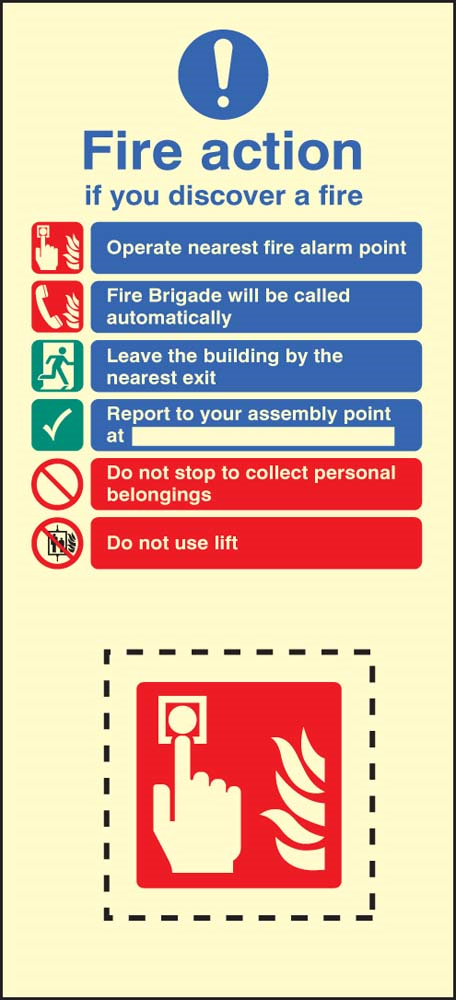 Fire action
if you discover a fire

Operate nearest fire alarm point

Fire Brigade will be called automatically

Leave the building by the nearest exit

Report to your assembly point at

Do not stop to collect personal belongings

Do not use lift