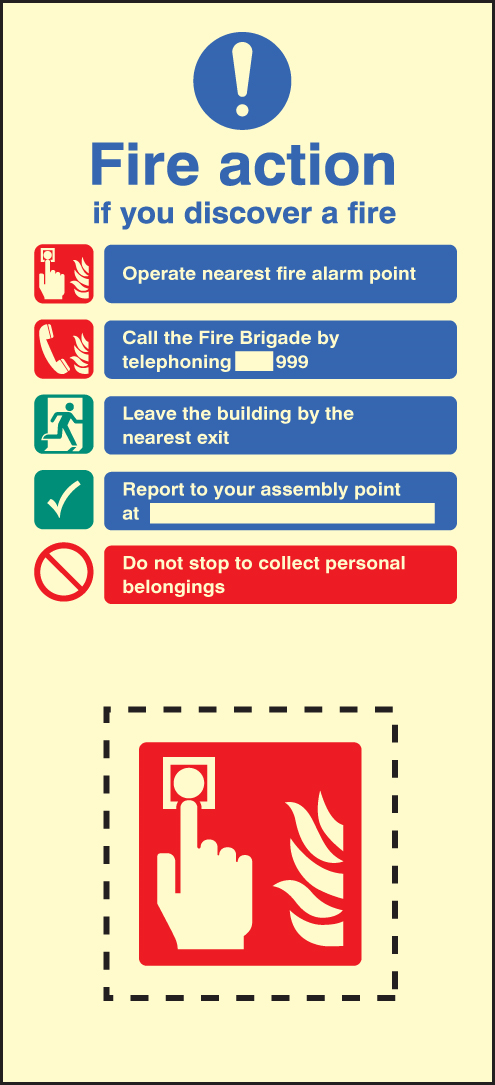 Fire action
if you discover a fire

Operate nearest fire alarm point

Call the Fire Brigade by telephoning 999

Leave the building by the nearest exit

Report to your assembly point at

Do not stop to collect personal belongings