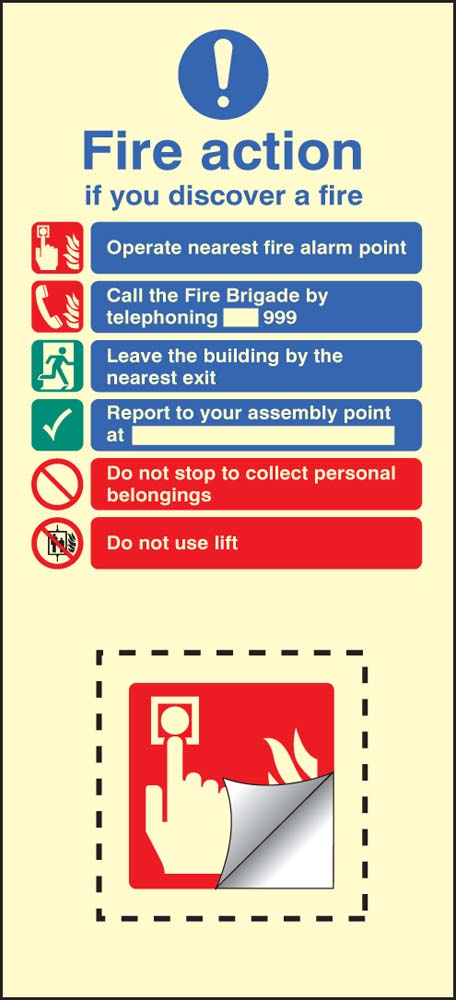 Fire action
if you discover a fire

Operate nearest fire alarm point

Call the Fire Brigade by telephoning 999

Leave the building by the nearest exit

Report to your assembly point at

Do not stop to collect personal belongings

Do not use lift