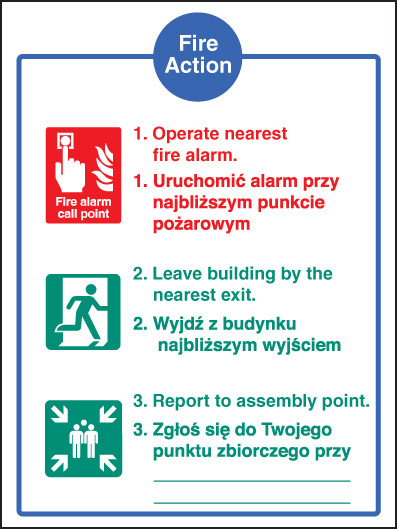 Fire Action

Fire alarm call point

1. Operate nearest fire alarm.

1. Uruchomić alarm przy najbliższym punkcie pożarowym

2. Leave building by the nearest exit.

2. Wyjdź z budynku najbliższym wyjściem

3. Report to assembly point.

3. Zgłoś się do Twojego punktu zbiorczego przy