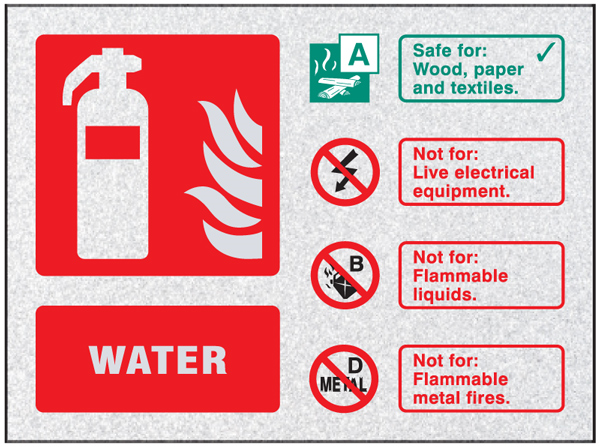 WATER

A

Safe for: Wood, paper and textiles. ✓

Not for: Live electrical equipment.

B

Not for: Flammable liquids.

D
METAL

Not for: Flammable metal fires.