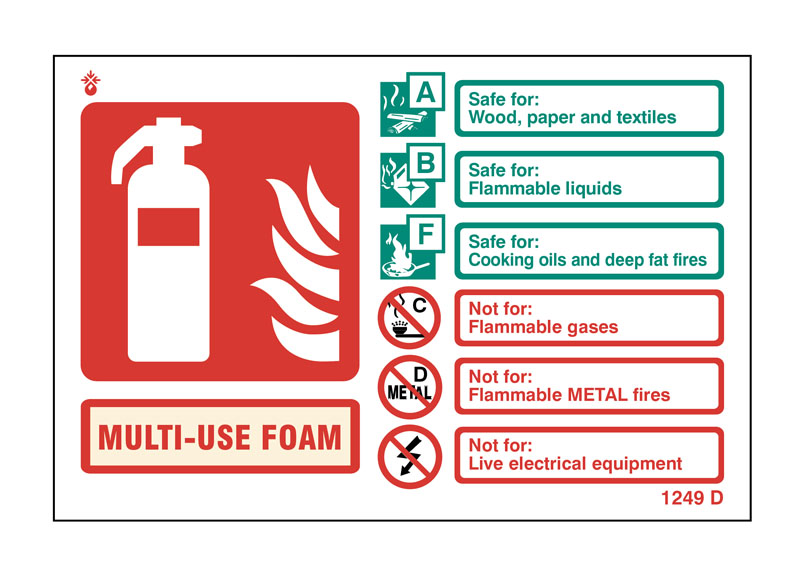 MULTI-USE FOAM

A
Safe for:
Wood, paper and textiles

B
Safe for:
Flammable liquids

F
Safe for:
Cooking oils and deep fat fires

C
Not for:
Flammable gases

D
METAL
Not for:
Flammable METAL fires

Not for:
Live electrical equipment

1249 D